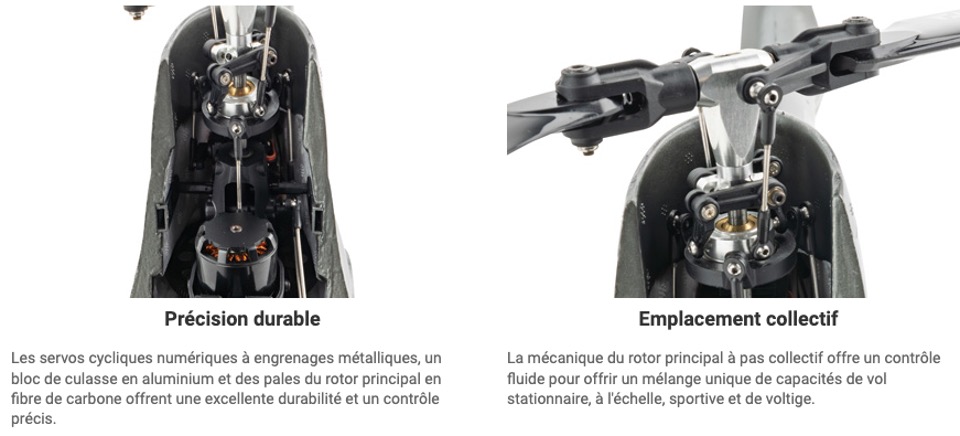 Précision durable

Les servos cycliques numériques à engrenages métalliques, un bloc de culasse en aluminium et des pales du rotor principal en fibre de carbone offrent une excellente durabilité et un contrôle précis.

Emplacement collectif

La mécanique du rotor principal à pas collectif offre un contrôle fluide pour offrir un mélange unique de capacités de vol stationnaire, à l'échelle, sportive et de voltige.